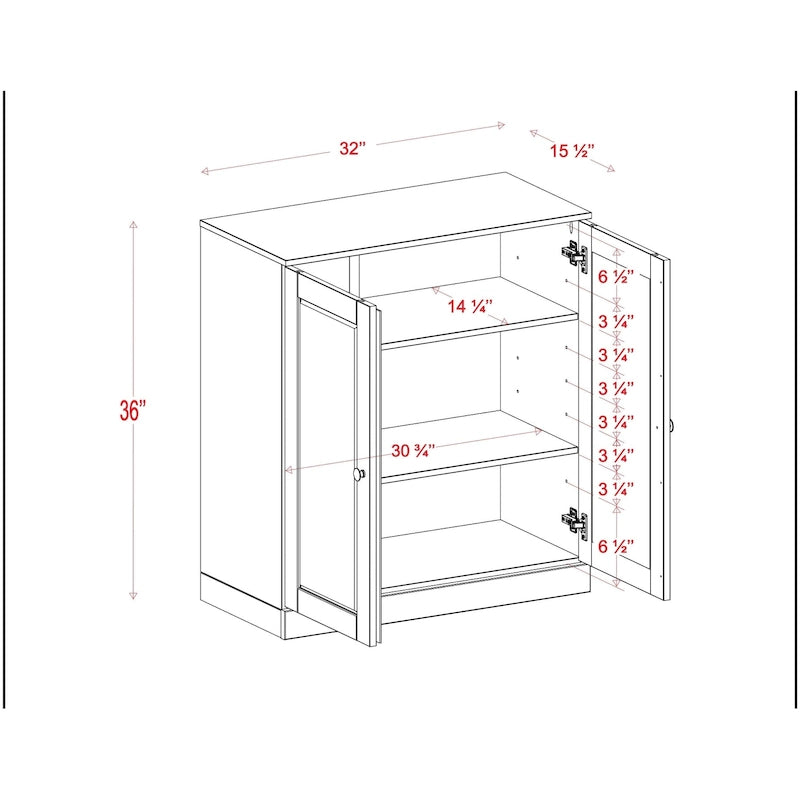 32"

15 ½"

36"

14 ¼"

30 ¾"

6 ½"

3 ¼"

3 ¼"

3 ¼"

3 ¼"

3 ¼"

3 ¼"

6 ½"