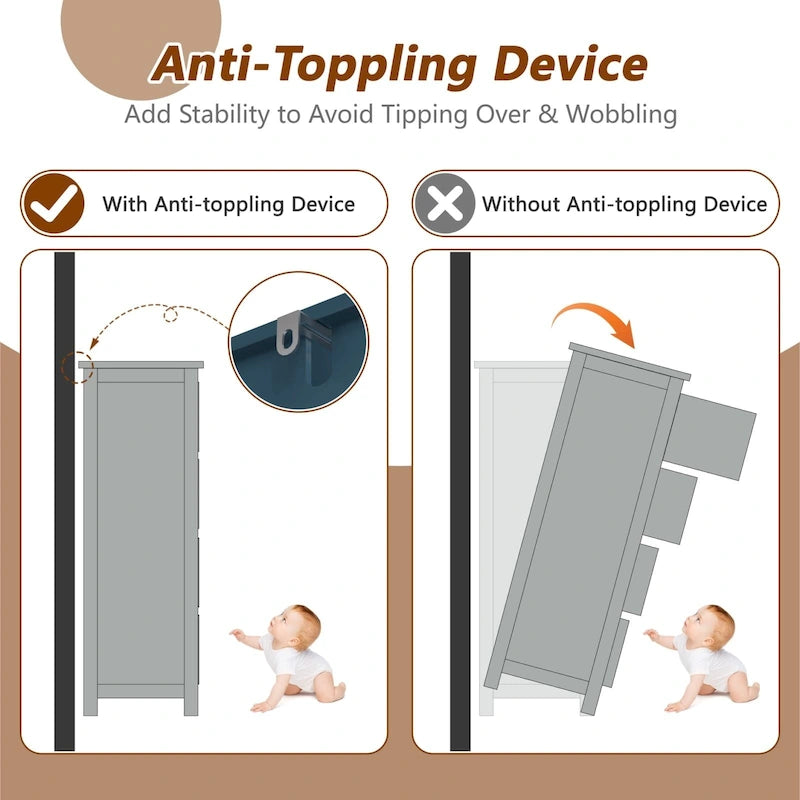 Anti-Toppling Device
Add Stability to Avoid Tipping Over & Wobbling

With Anti-toppling Device

Without Anti-toppling Device