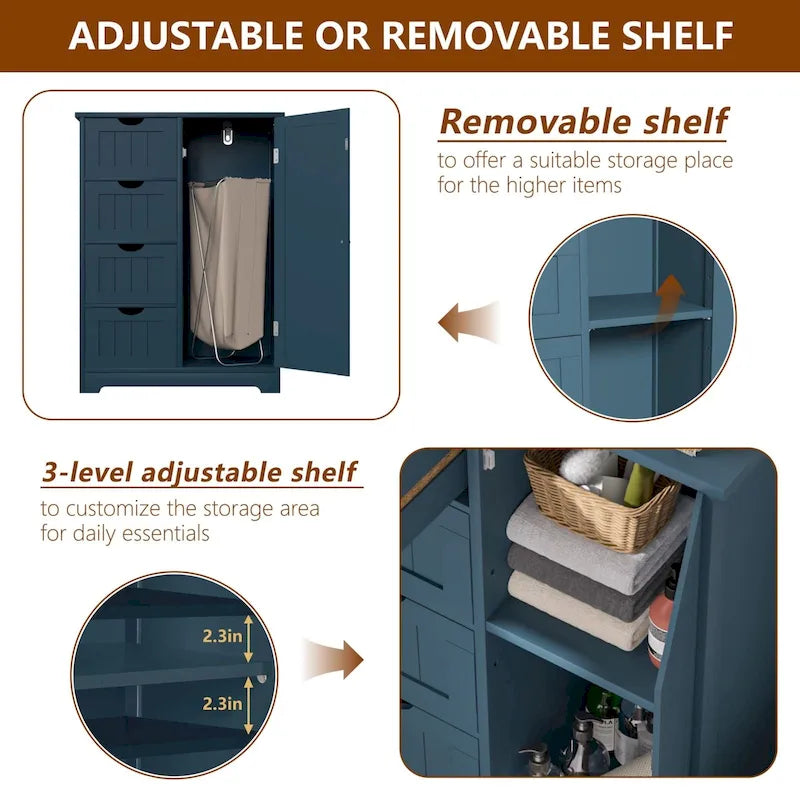 ADJUSTABLE OR REMOVABLE SHELF

Removable shelf
to offer a suitable storage place for the higher items

3-level adjustable shelf
to customize the storage area for daily essentials

2.3in

2.3in