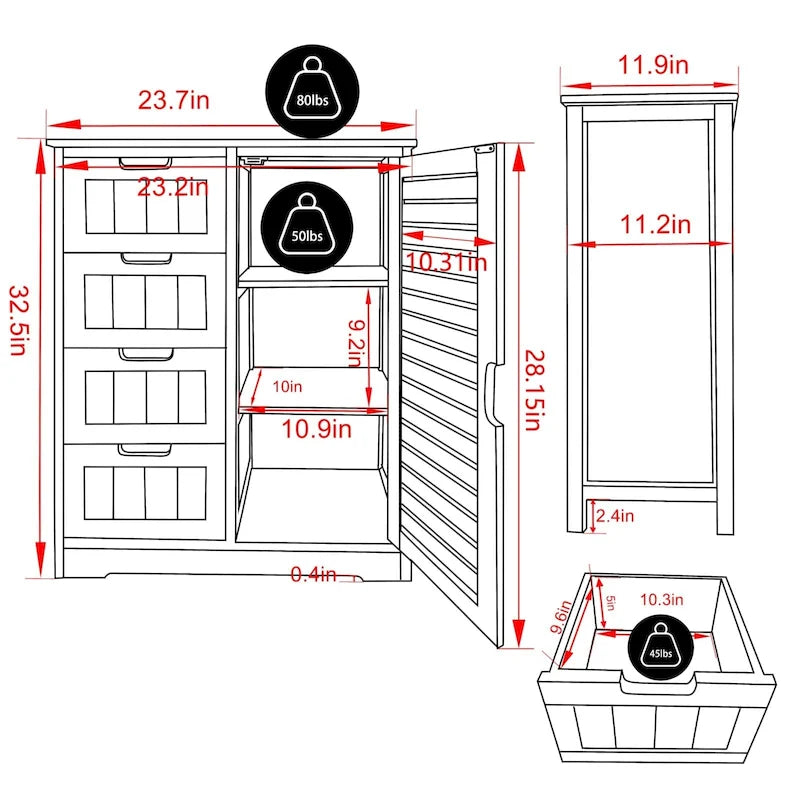 80lbs
23.7in
23.2in
50lbs
10.31in
32.5in
9.2in
10in
10.9in
28.15in
0.4in
11.9in
11.2in
2.4in
9.6in
5in
10.3in
45lbs