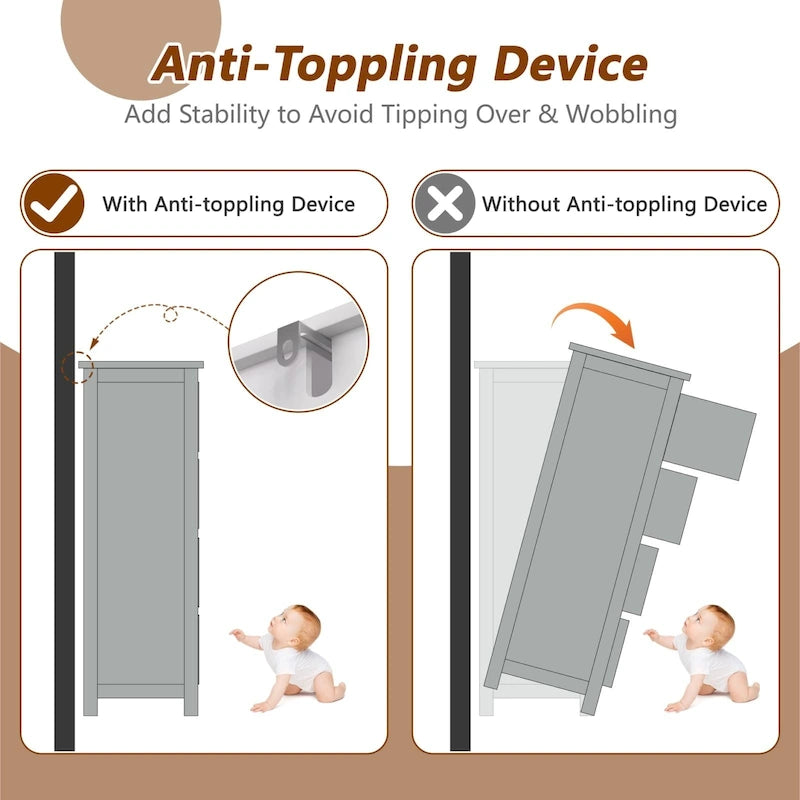 Anti-Toppling Device
Add Stability to Avoid Tipping Over & Wobbling

With Anti-toppling Device

Without Anti-toppling Device