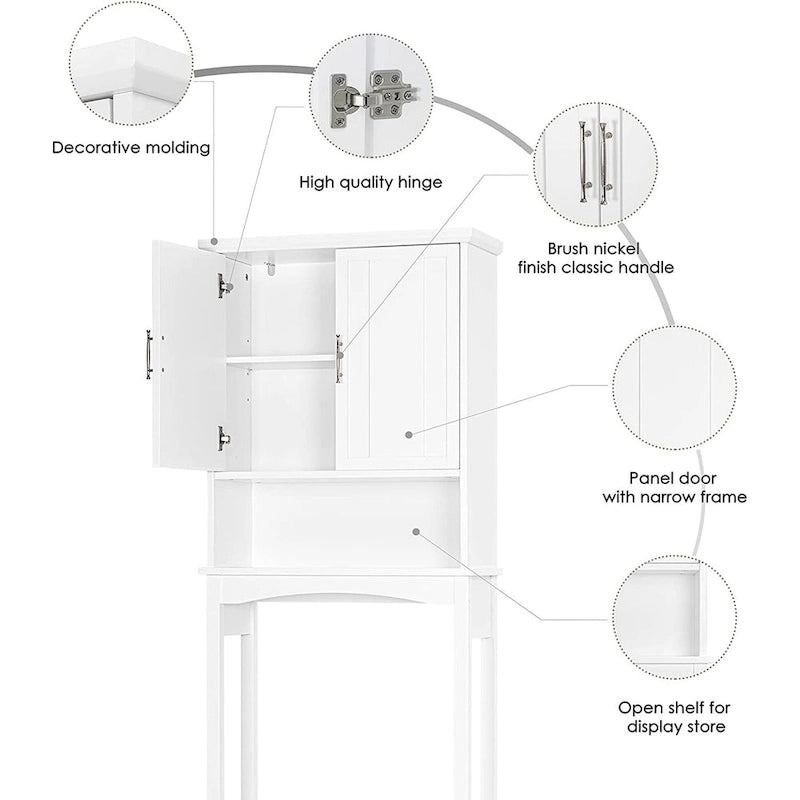 Decorative molding

High quality hinge

Brush nickel finish classic handle

Panel door with narrow frame

Open shelf for display store