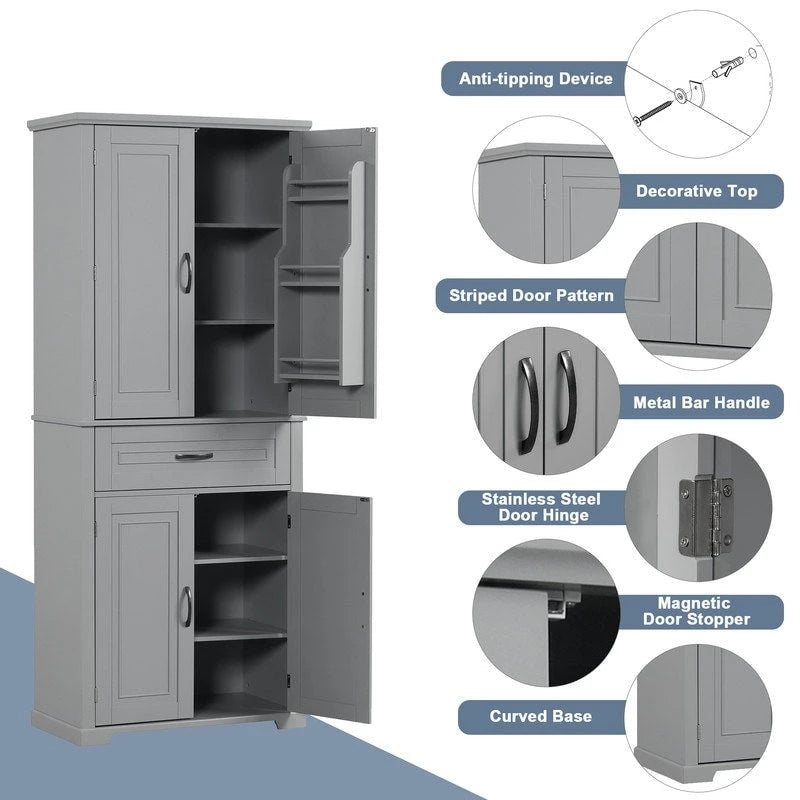 Anti-tipping Device

Decorative Top

Striped Door Pattern

Metal Bar Handle

Stainless Steel Door Hinge

Magnetic Door Stopper

Curved Base