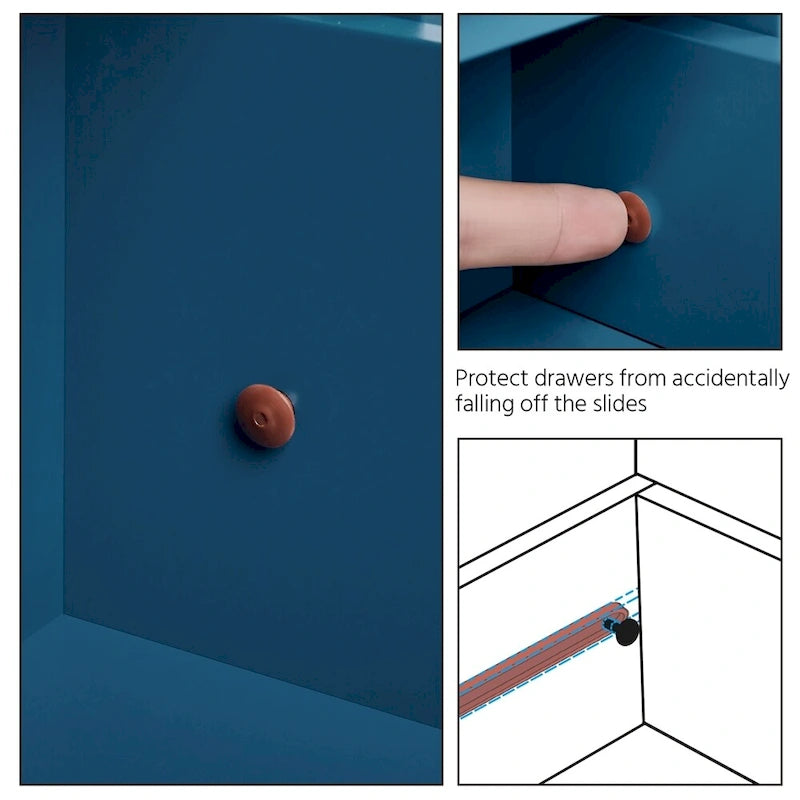 Protect drawers from accidentally falling off the slides