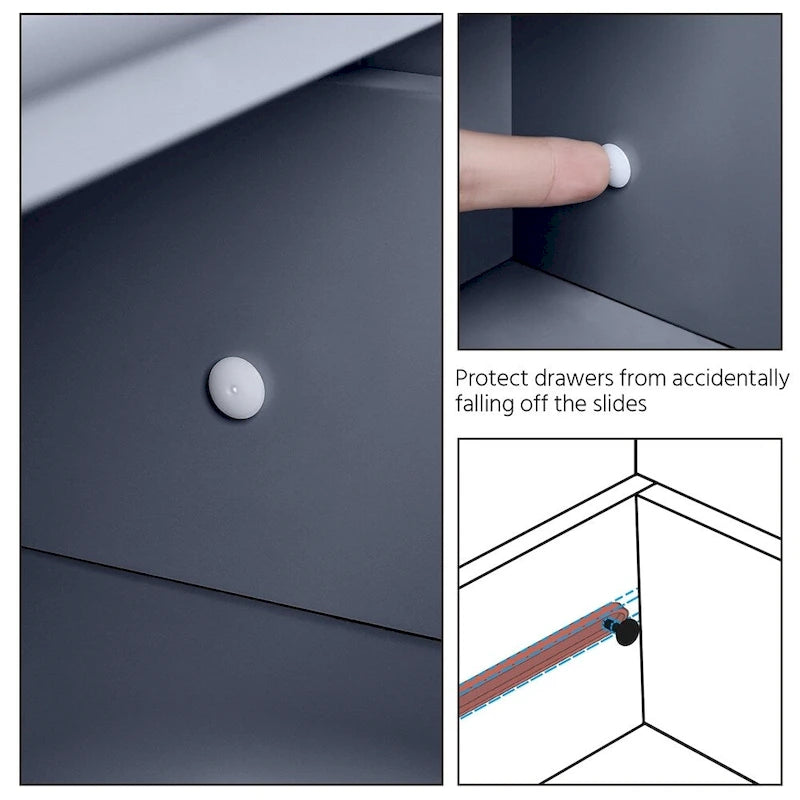 Protect drawers from accidentally falling off the slides