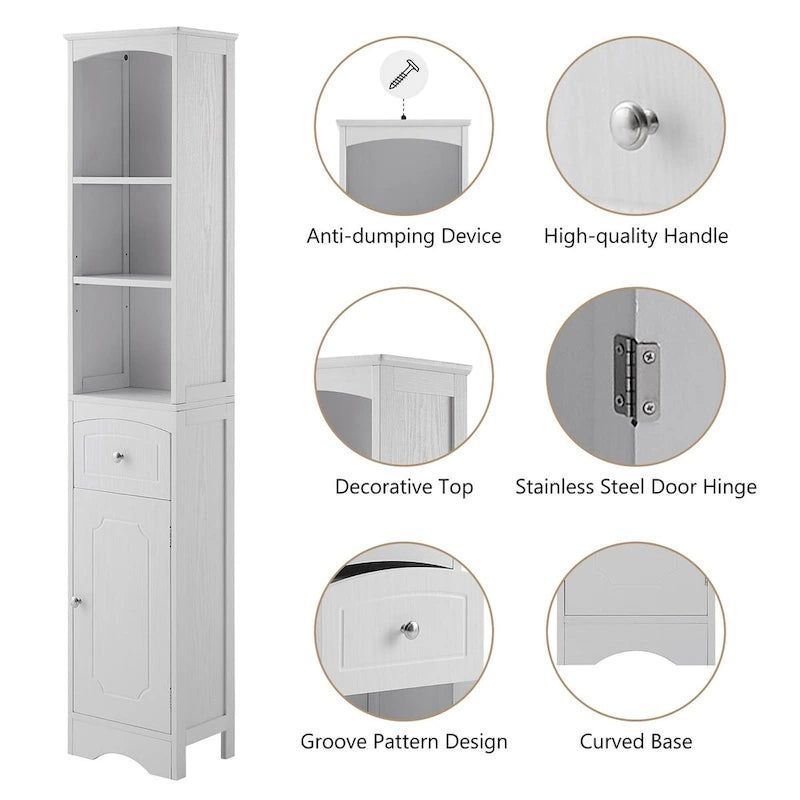 Anti-dumping Device

High-quality Handle

Decorative Top

Stainless Steel Door Hinge

Groove Pattern Design

Curved Base