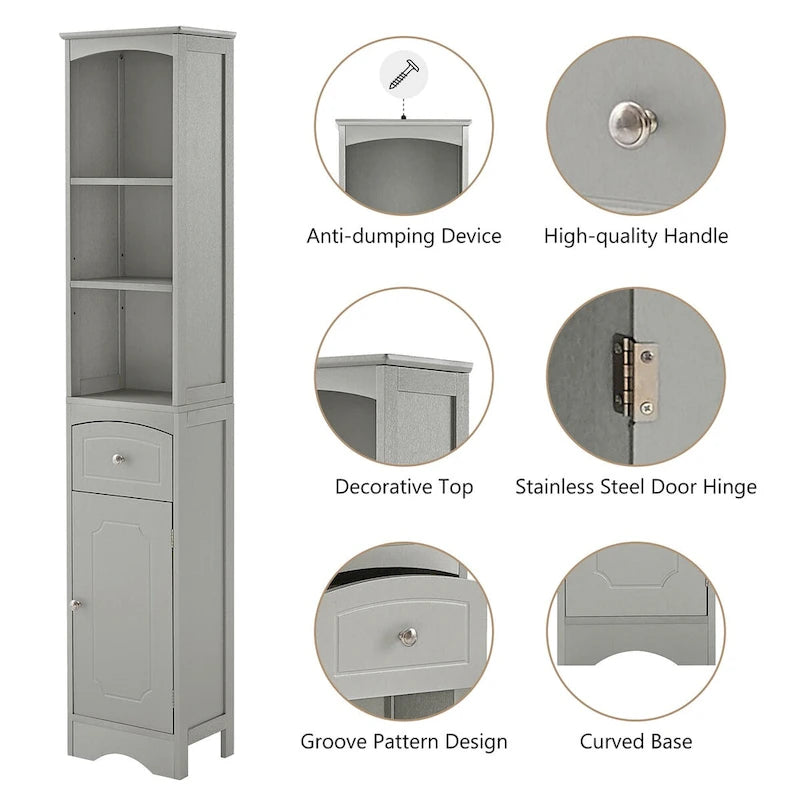 Anti-dumping Device

High-quality Handle

Decorative Top

Stainless Steel Door Hinge

Groove Pattern Design

Curved Base