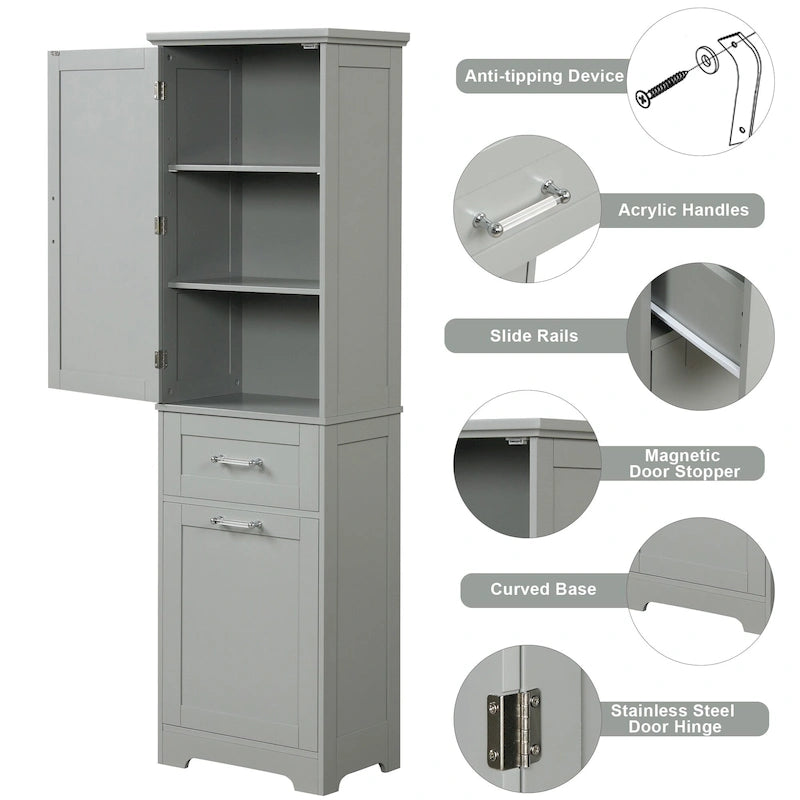 Anti-tipping Device

Acrylic Handles

Slide Rails

Magnetic Door Stopper

Curved Base

Stainless Steel Door Hinge