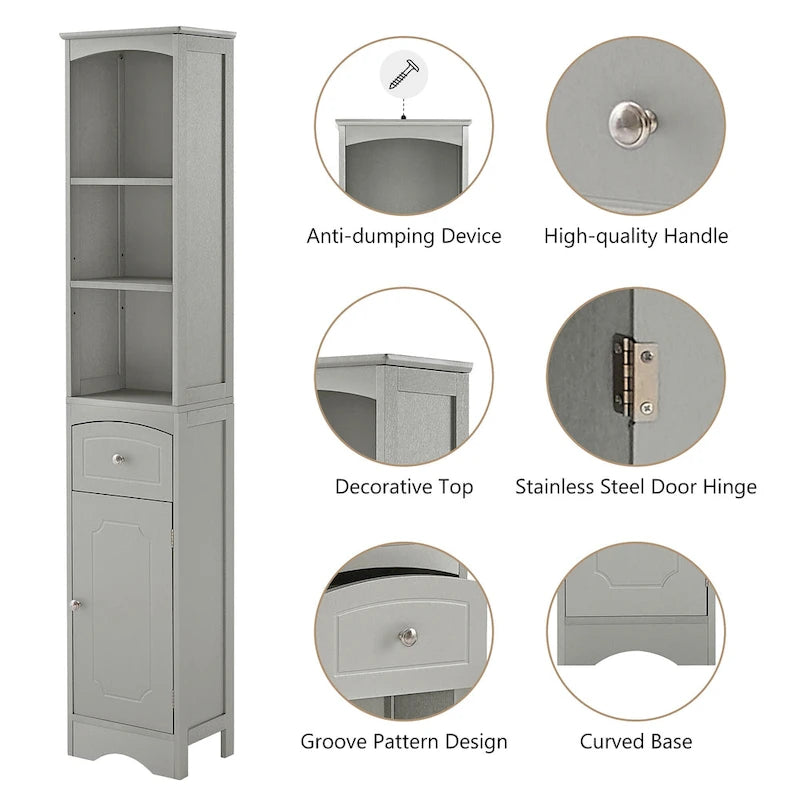 Anti-dumping Device

High-quality Handle

Decorative Top

Stainless Steel Door Hinge

Groove Pattern Design

Curved Base