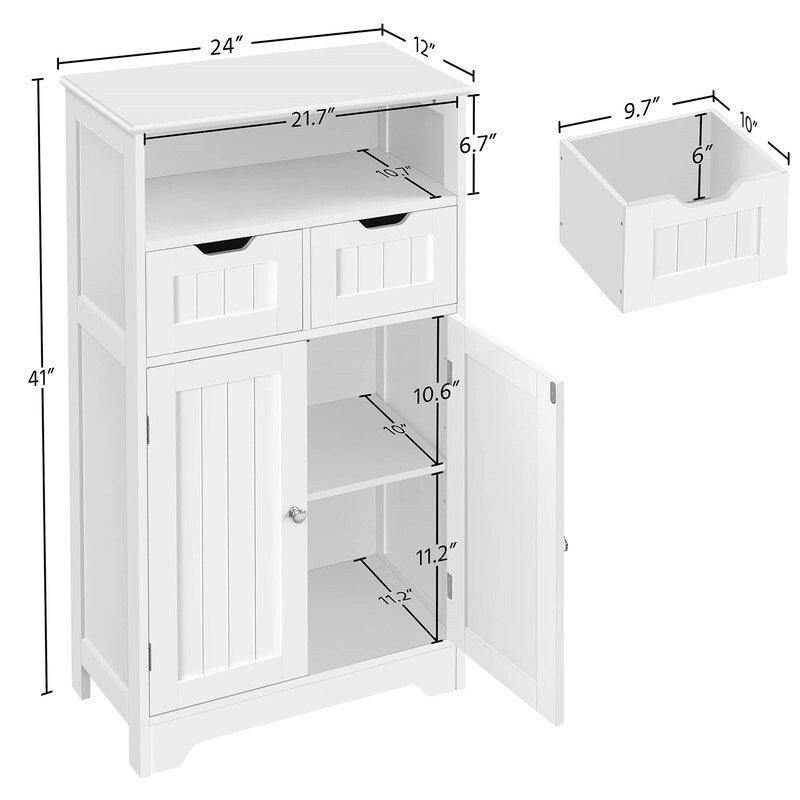 24″
12″
21.7″
6.7″
10.7″
41″
10.6″
10″
11.2″
11.2″
9.7″
10″
6″