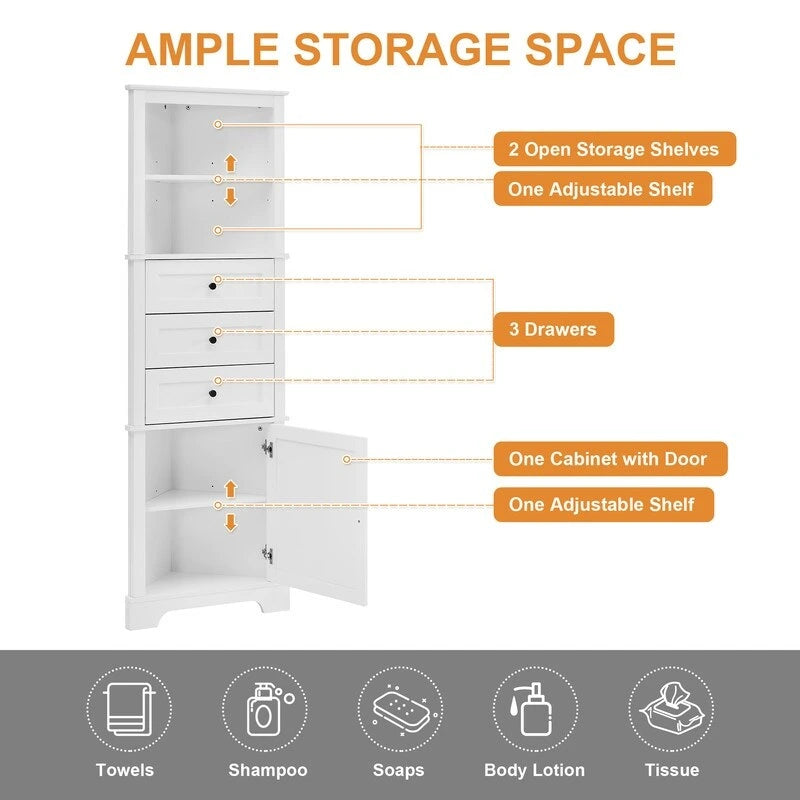 AMPLE STORAGE SPACE

2 Open Storage Shelves

One Adjustable Shelf

3 Drawers

One Cabinet with Door

One Adjustable Shelf

Towels

Shampoo

Soaps

Body Lotion

Tissue