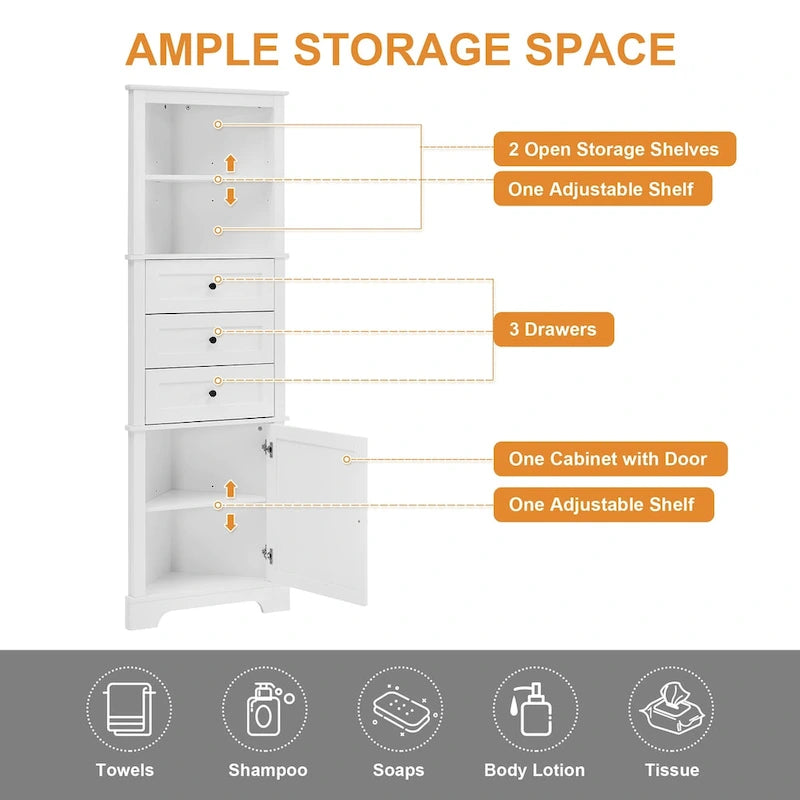 AMPLE STORAGE SPACE

2 Open Storage Shelves

One Adjustable Shelf

3 Drawers

One Cabinet with Door

One Adjustable Shelf

Towels

Shampoo

Soaps

Body Lotion

Tissue