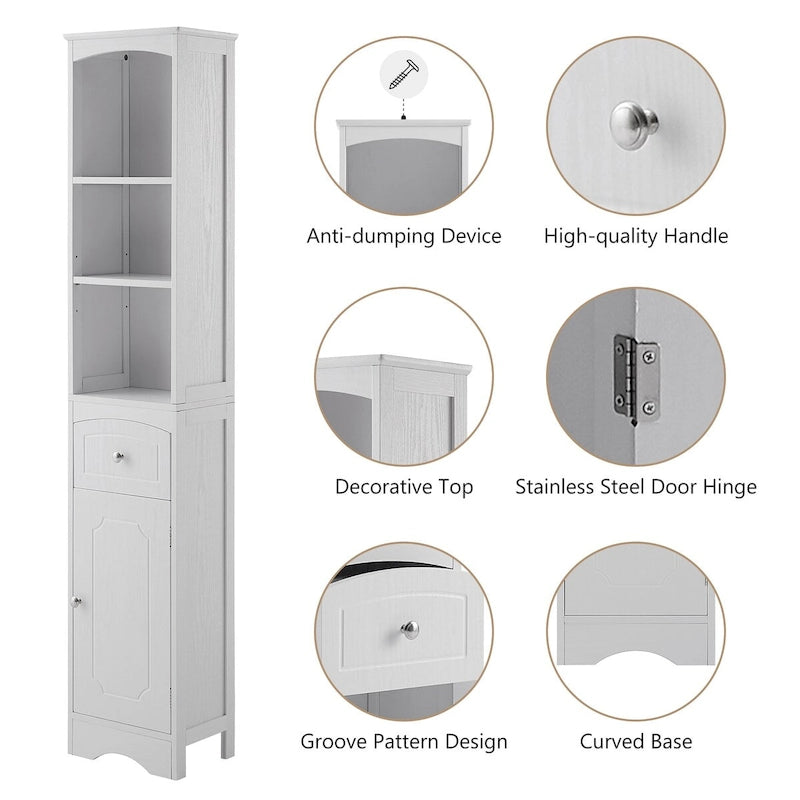 Anti-dumping Device

High-quality Handle

Decorative Top

Stainless Steel Door Hinge

Groove Pattern Design

Curved Base